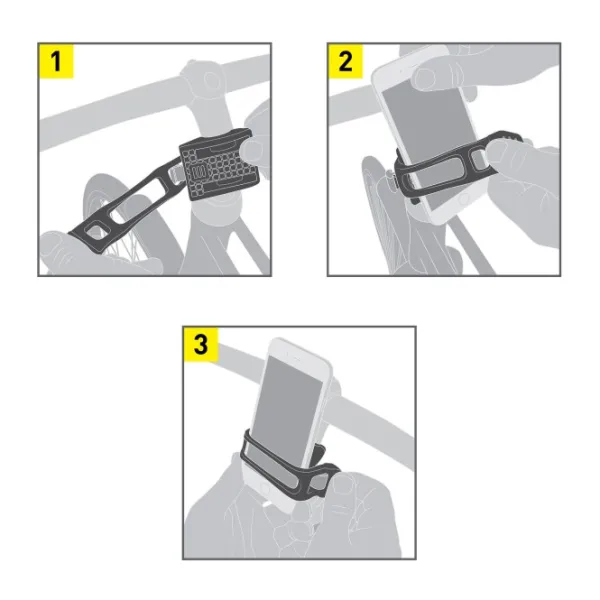 1

2

3