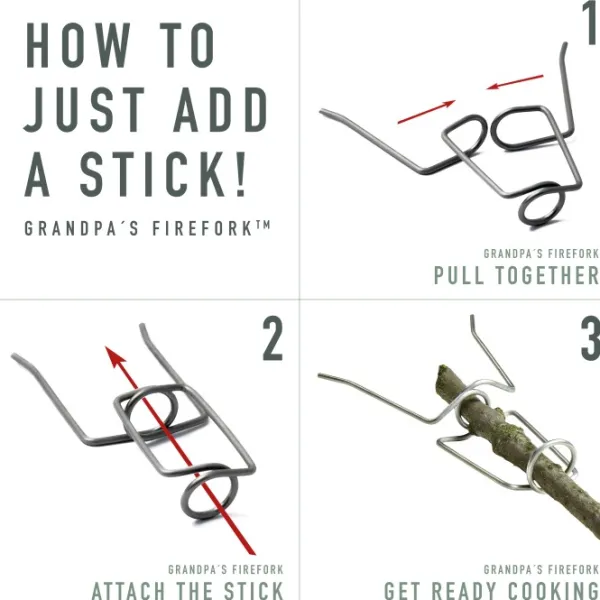 HOW TO JUST ADD A STICK!

GRANDPA´S FIREFORK™

1

GRANDPA´S FIREFORK
PULL TOGETHER

2

GRANDPA´S FIREFORK
ATTACH THE STICK

3

GRANDPA´S FIREFORK
GET READY COOKING